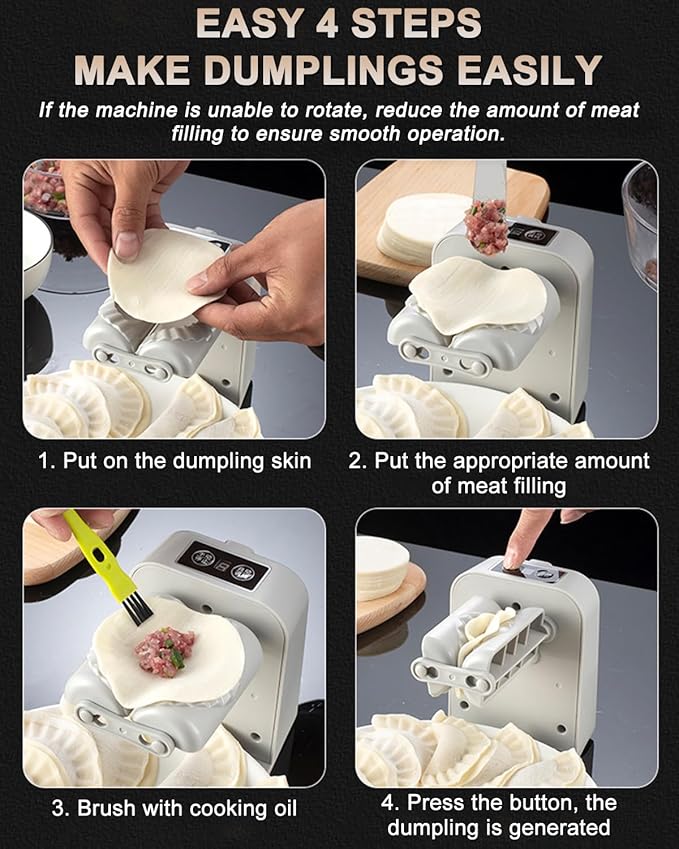 EASY 4 STEPS
MAKE DUMPLINGS EASILY

If the machine is unable to rotate, reduce the amount of meat filling to ensure smooth operation.

1. Put on the dumpling skin

2. Put the appropriate amount of meat filling

3. Brush with cooking oil

4. Press the button, the dumpling is generated